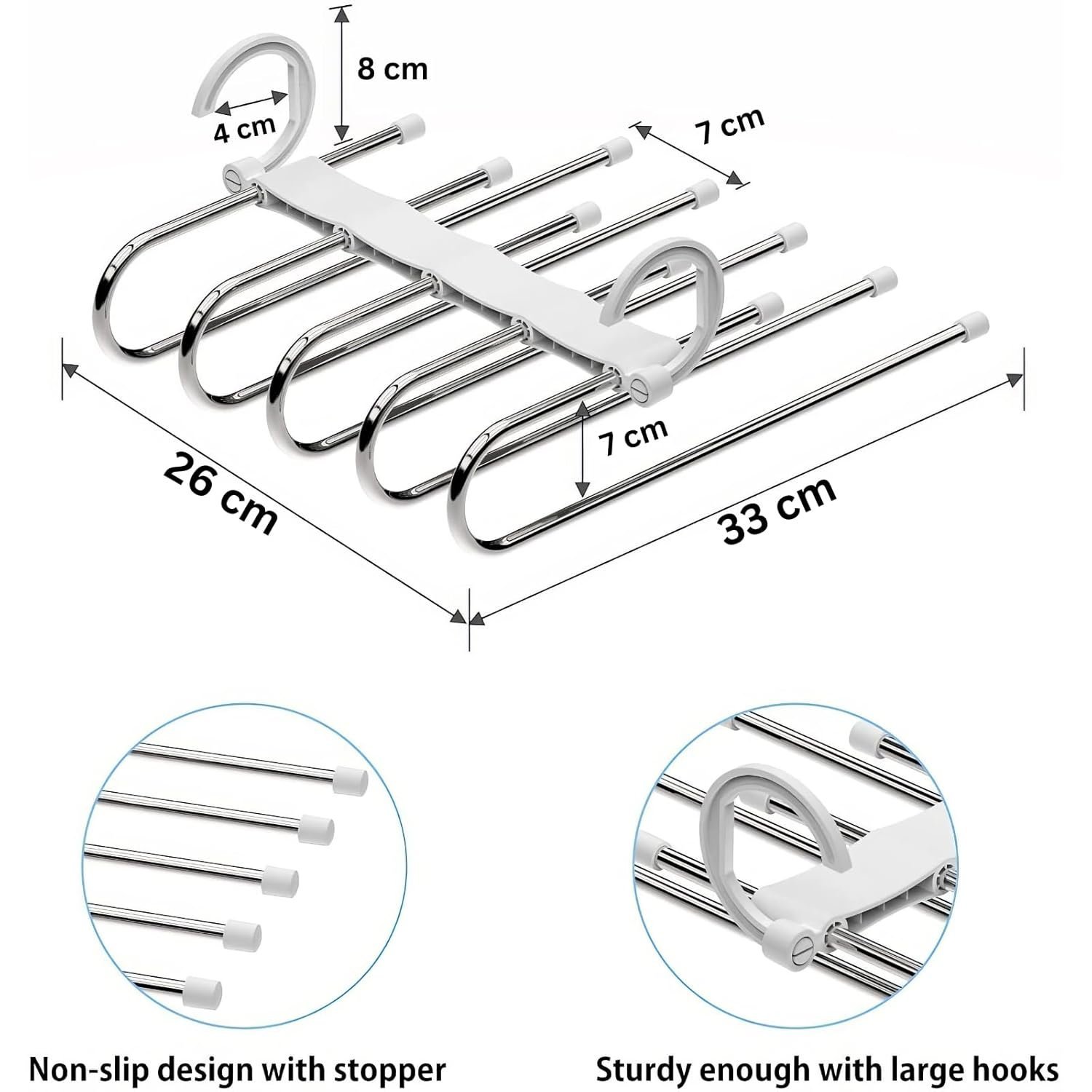 8 cm

4 cm

7 cm

7 cm

26 cm

33 cm

Non-slip design with stopper

Sturdy enough with large hooks