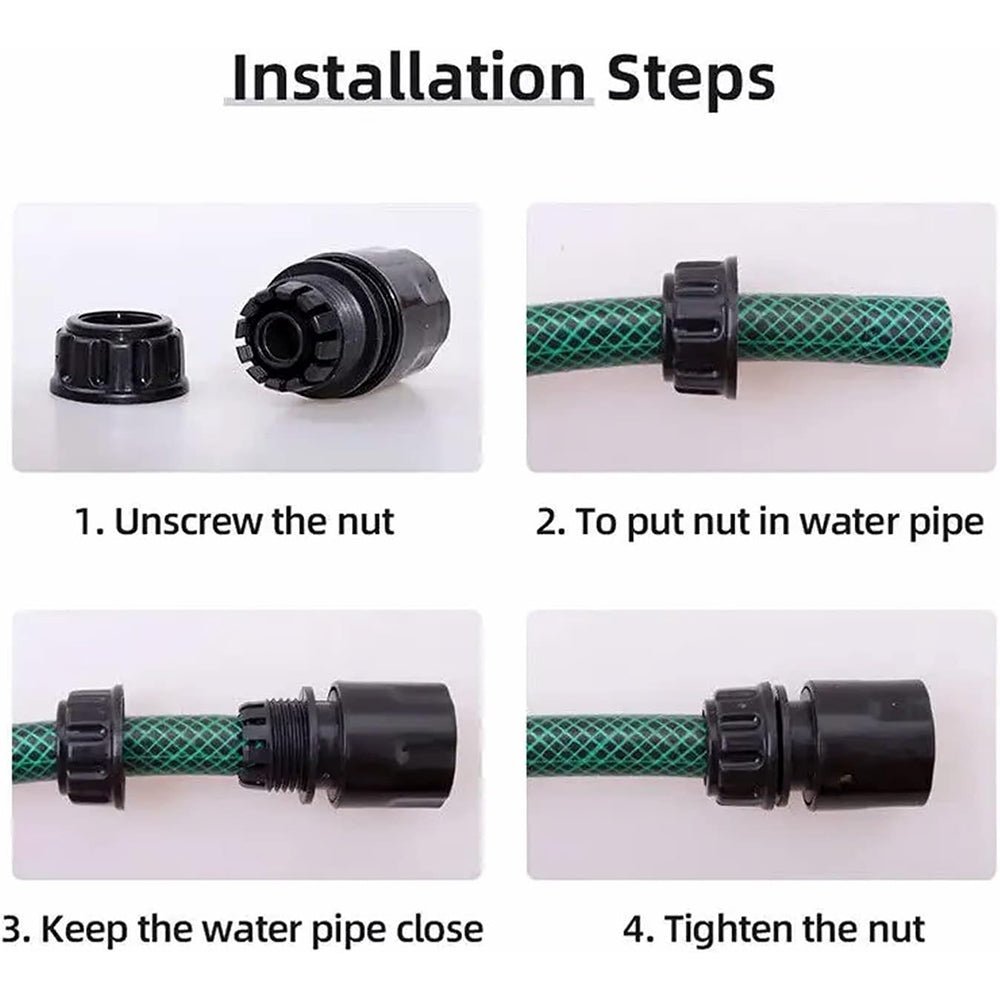 Installation Steps

1. Unscrew the nut

2. To put nut in water pipe

3. Keep the water pipe close

4. Tighten the nut