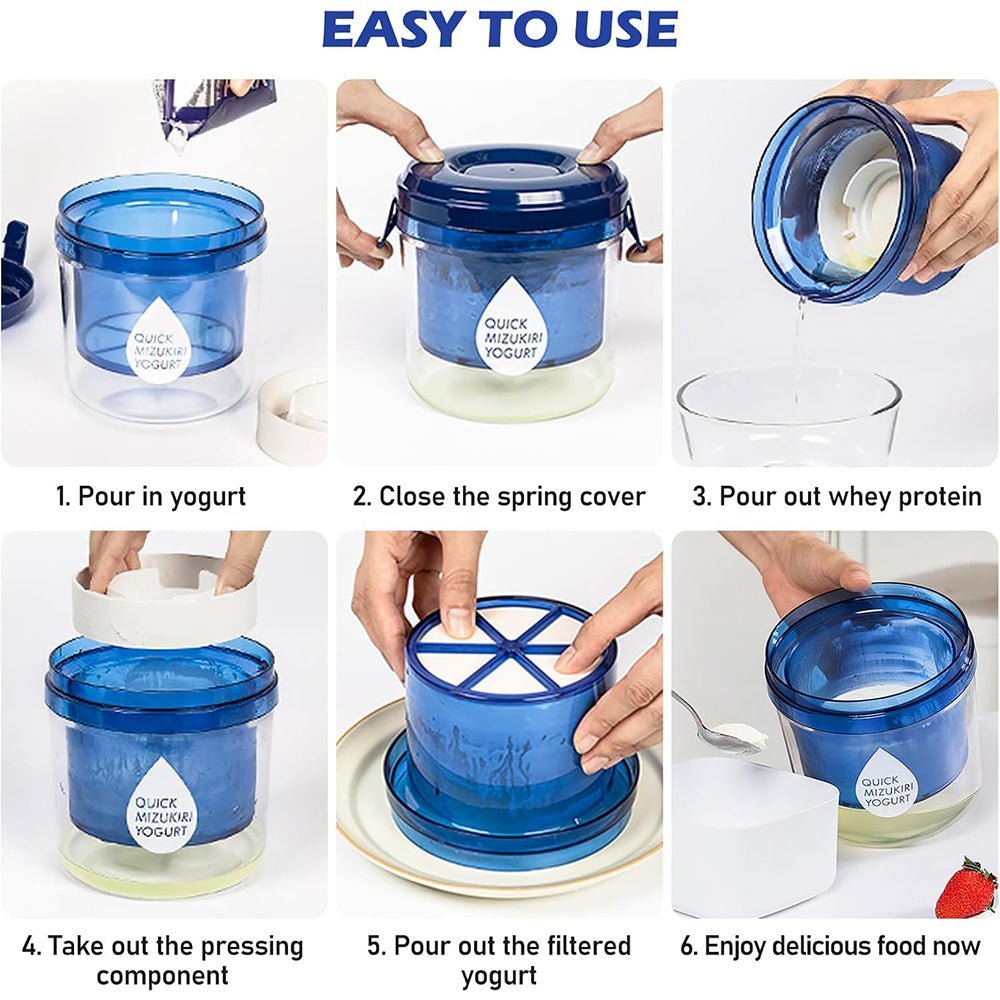 EASY TO USE

QUICK MIZUKIRI YOGURT

1. Pour in yogurt

QUICK MIZUKIRI YOGURT

2. Close the spring cover

3. Pour out whey protein

QUICK MIZUKIRI YOGURT

4. Take out the pressing component

5. Pour out the filtered yogurt

QUICK MIZUKIRI YOGURT

6. Enjoy delicious food now