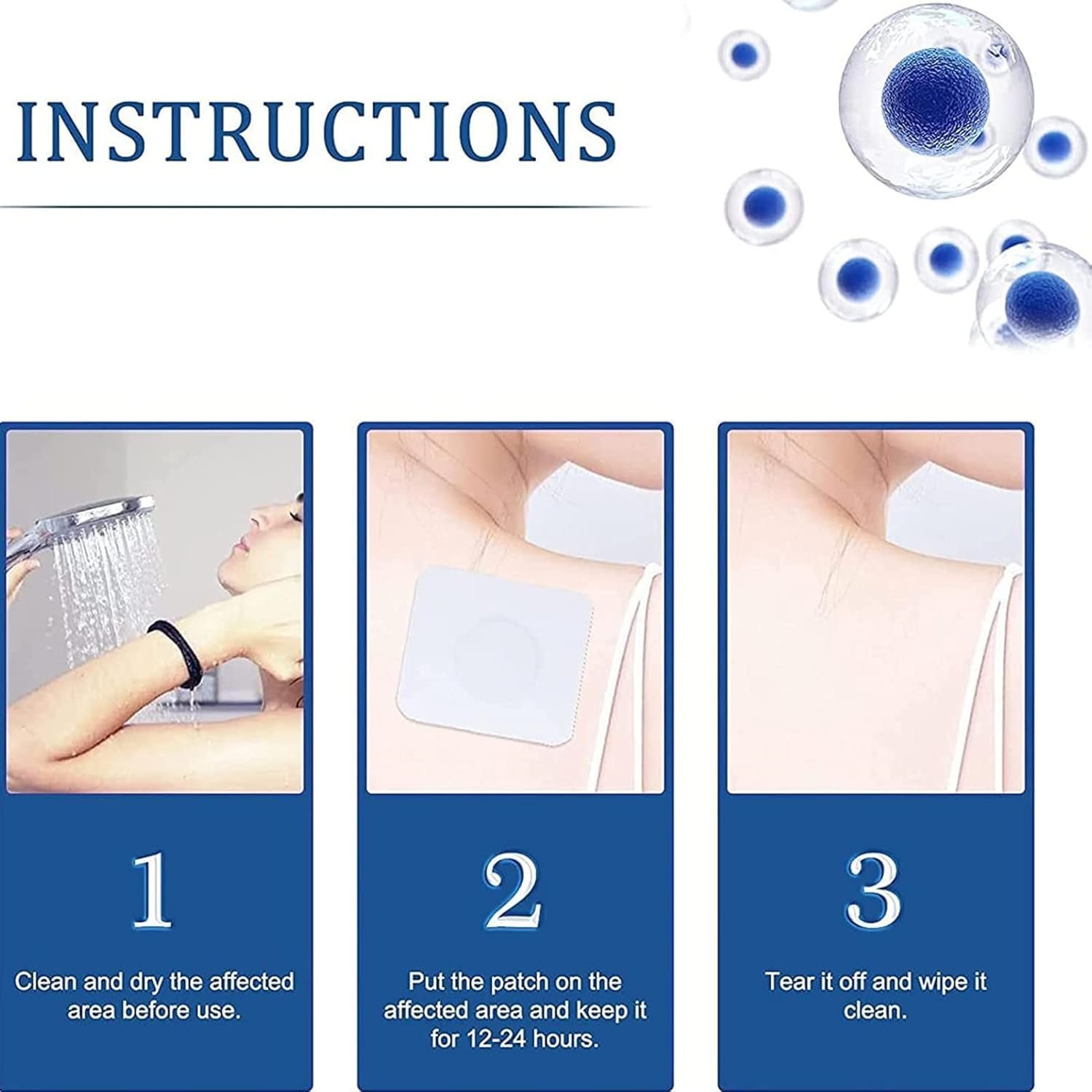 INSTRUCTIONS

1

Clean and dry the affected area before use.

2

Put the patch on the affected area and keep it for 12-24 hours.

3

Tear it off and wipe it clean.