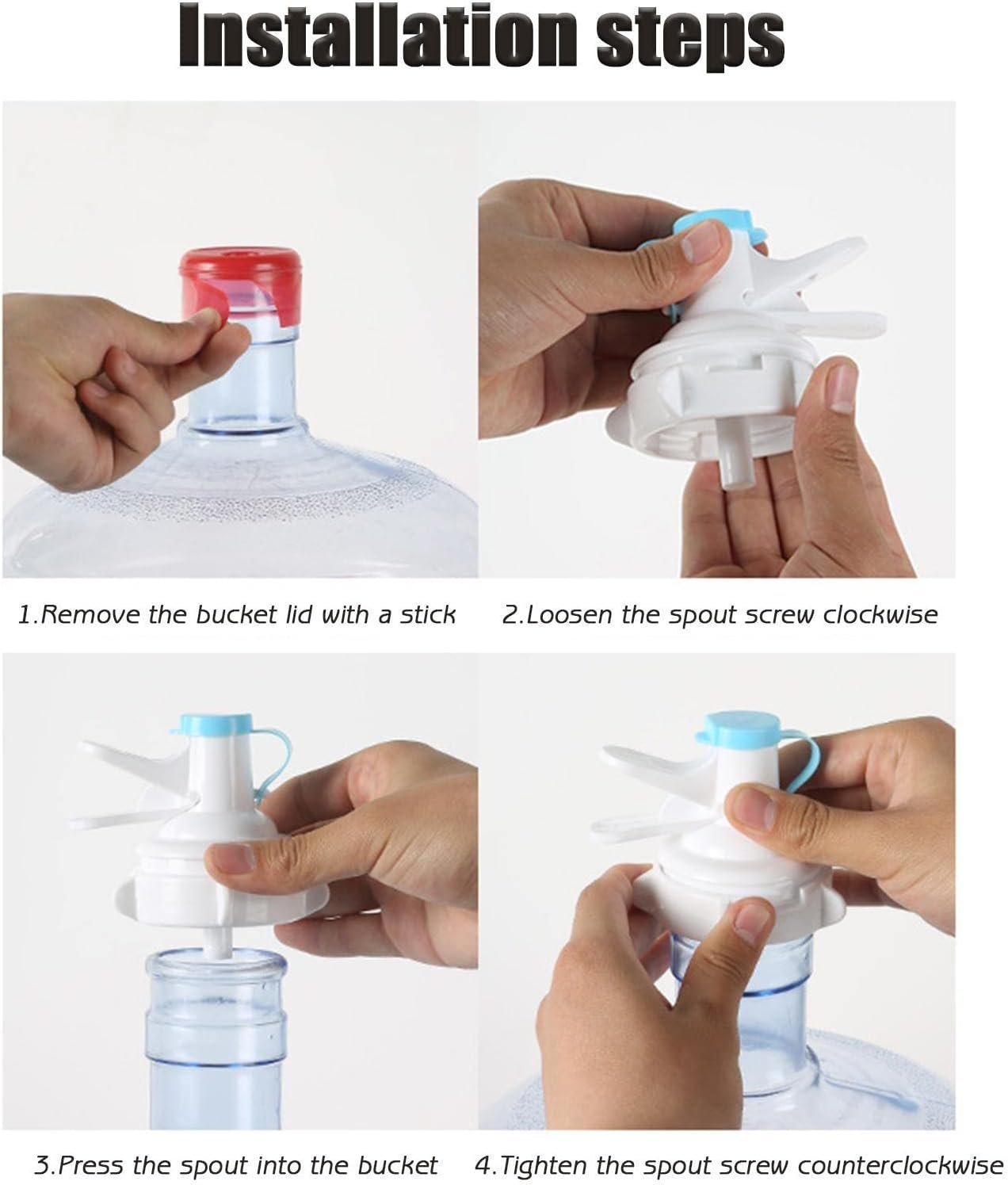 Installation steps

1.Remove the bucket lid with a stick

2.Loosen the spout screw clockwise

3.Press the spout into the bucket

4.Tighten the spout screw counterclockwise