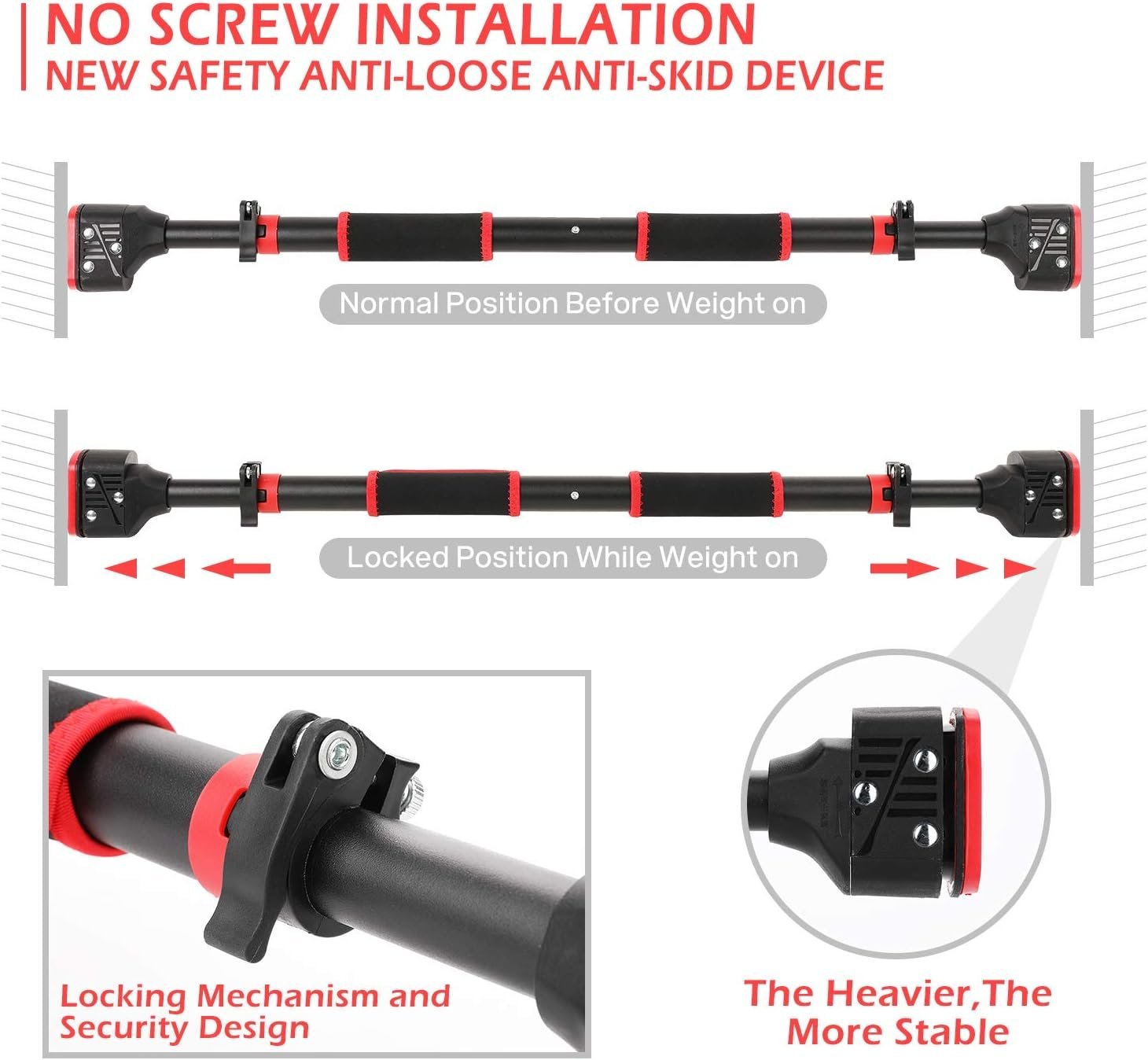 NO SCREW INSTALLATION
NEW SAFETY ANTI-LOOSE ANTI-SKID DEVICE

Normal Position Before Weight on

Locked Position While Weight on

Locking Mechanism and Security Design

The Heavier,The More Stable