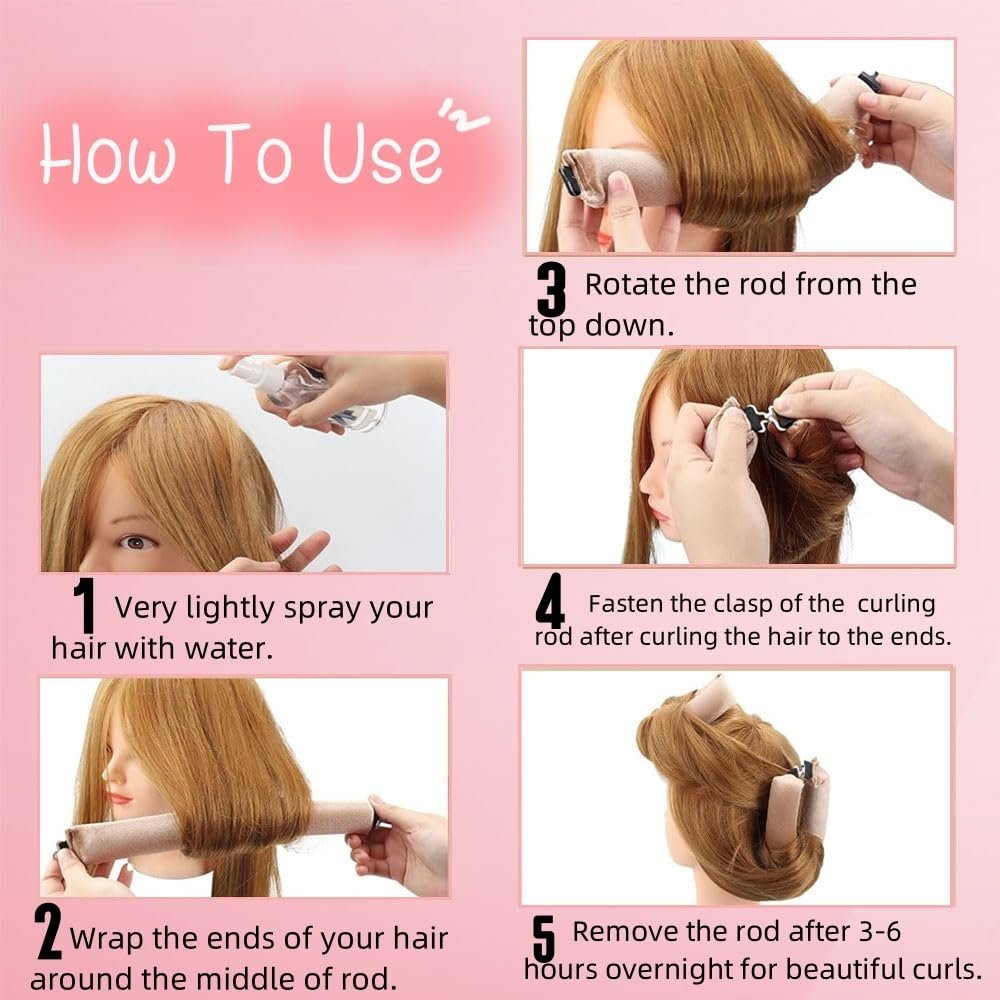 How To Use

1 Very lightly spray your hair with water.

2 Wrap the ends of your hair around the middle of rod.

3 Rotate the rod from the top down.

4 Fasten the clasp of the curling rod after curling the hair to the ends.

5 Remove the rod after 3-6 hours overnight for beautiful curls.