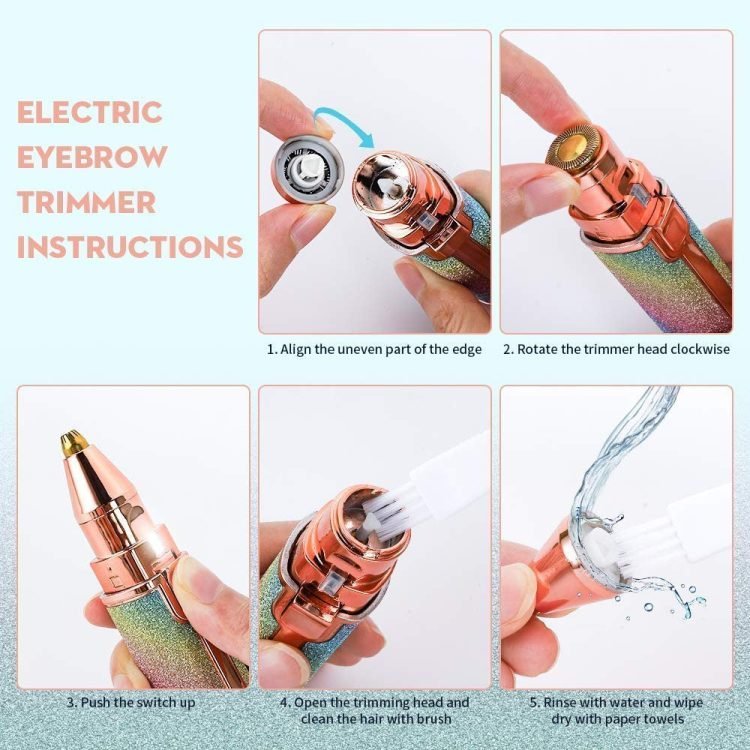 ELECTRIC EYEBROW TRIMMER INSTRUCTIONS

1. Align the uneven part of the edge

2. Rotate the trimmer head clockwise

3. Push the switch up

4. Open the trimming head and clean the hair with brush

5. Rinse with water and wipe dry with paper towels