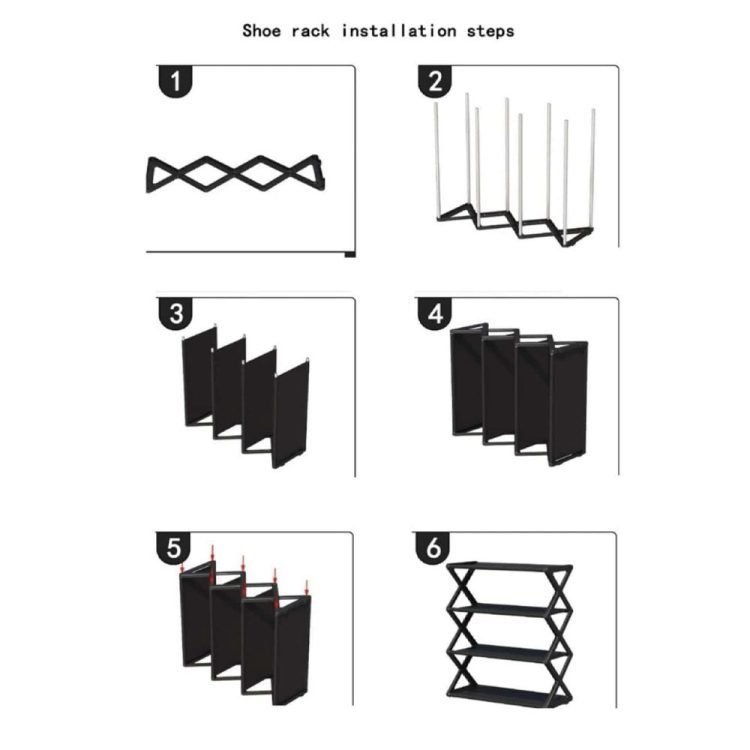 Shoe rack installation steps

1

2

3

4

5

6