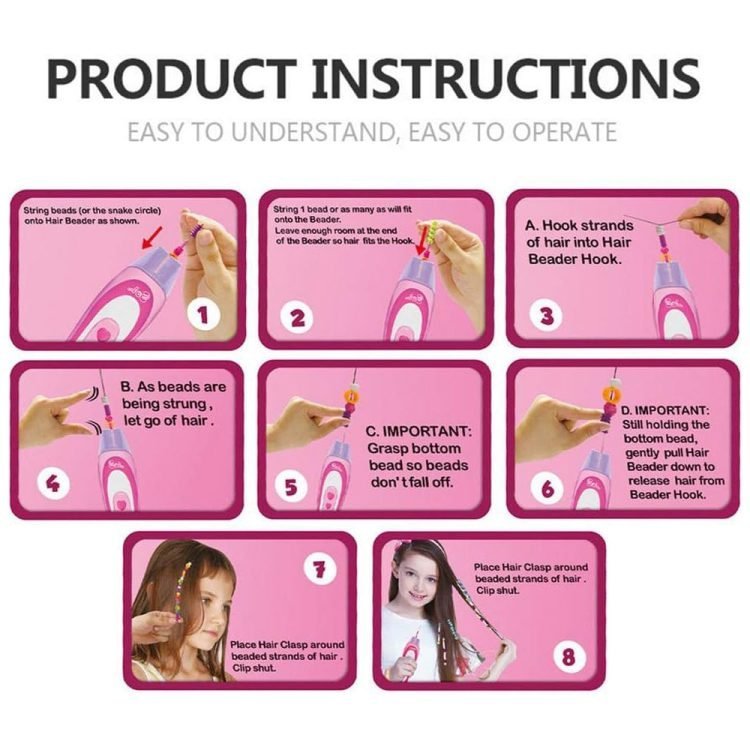 PRODUCT INSTRUCTIONS

EASY TO UNDERSTAND, EASY TO OPERATE

String beads (or the snake circle) onto Hair Beader as shown.

1

String 1 bead or as many as will fit onto the Beader. Leave enough room at the end of the Beader so hair fits the Hook.

2

A. Hook strands of hair into Hair Beader Hook.

3

B. As beads are being strung, let go of hair.

4

C. IMPORTANT: Grasp bottom bead so beads don't fall off.

5

D. IMPORTANT: Still holding the bottom bead, gently pull Hair Beader down to release hair from Beader Hook.

6

7

Place Hair Clasp around beaded strands of hair. Clip shut.

Place Hair Clasp around beaded strands of hair. Clip shut.

8