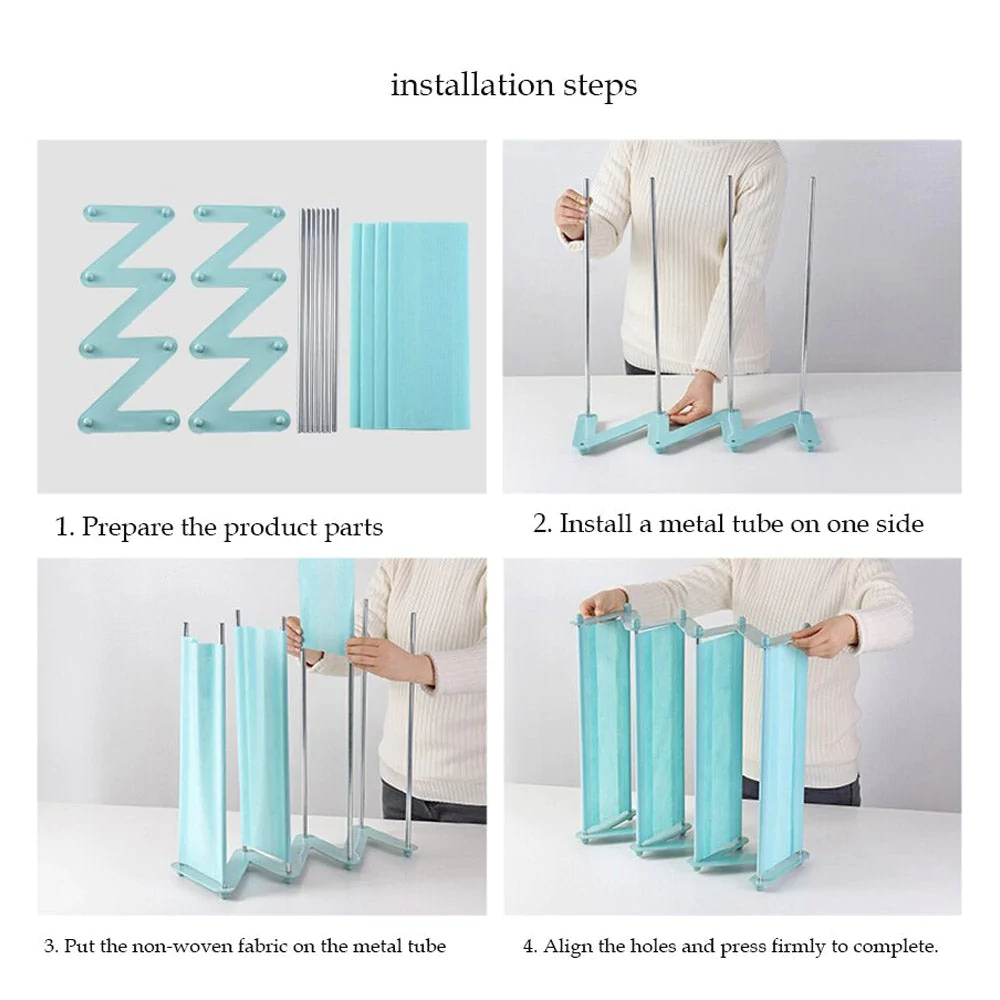 installation steps

1. Prepare the product parts

2. Install a metal tube on one side

3. Put the non-woven fabric on the metal tube

4. Align the holes and press firmly to complete.