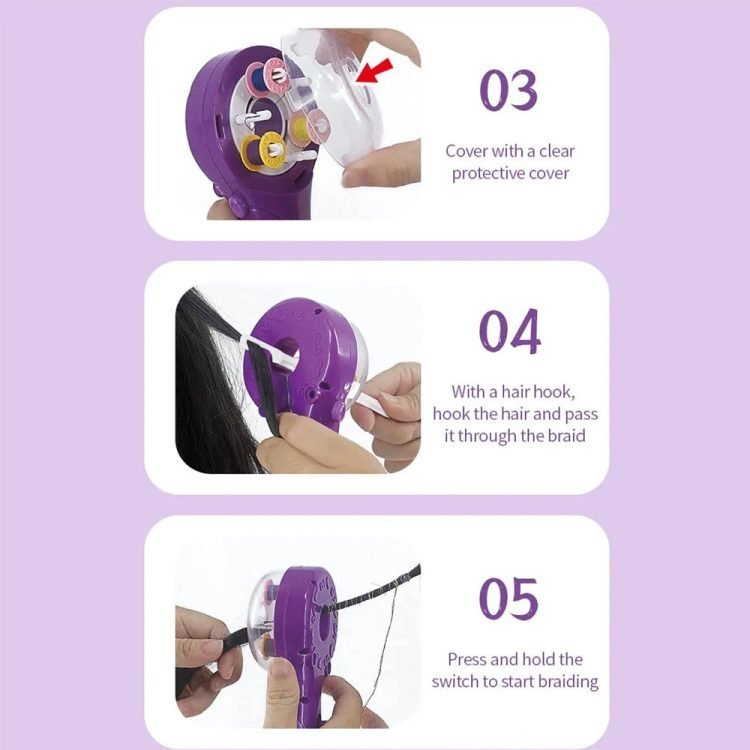 03

Cover with a clear protective cover

04

With a hair hook, hook the hair and pass it through the braid

05

Press and hold the switch to start braiding