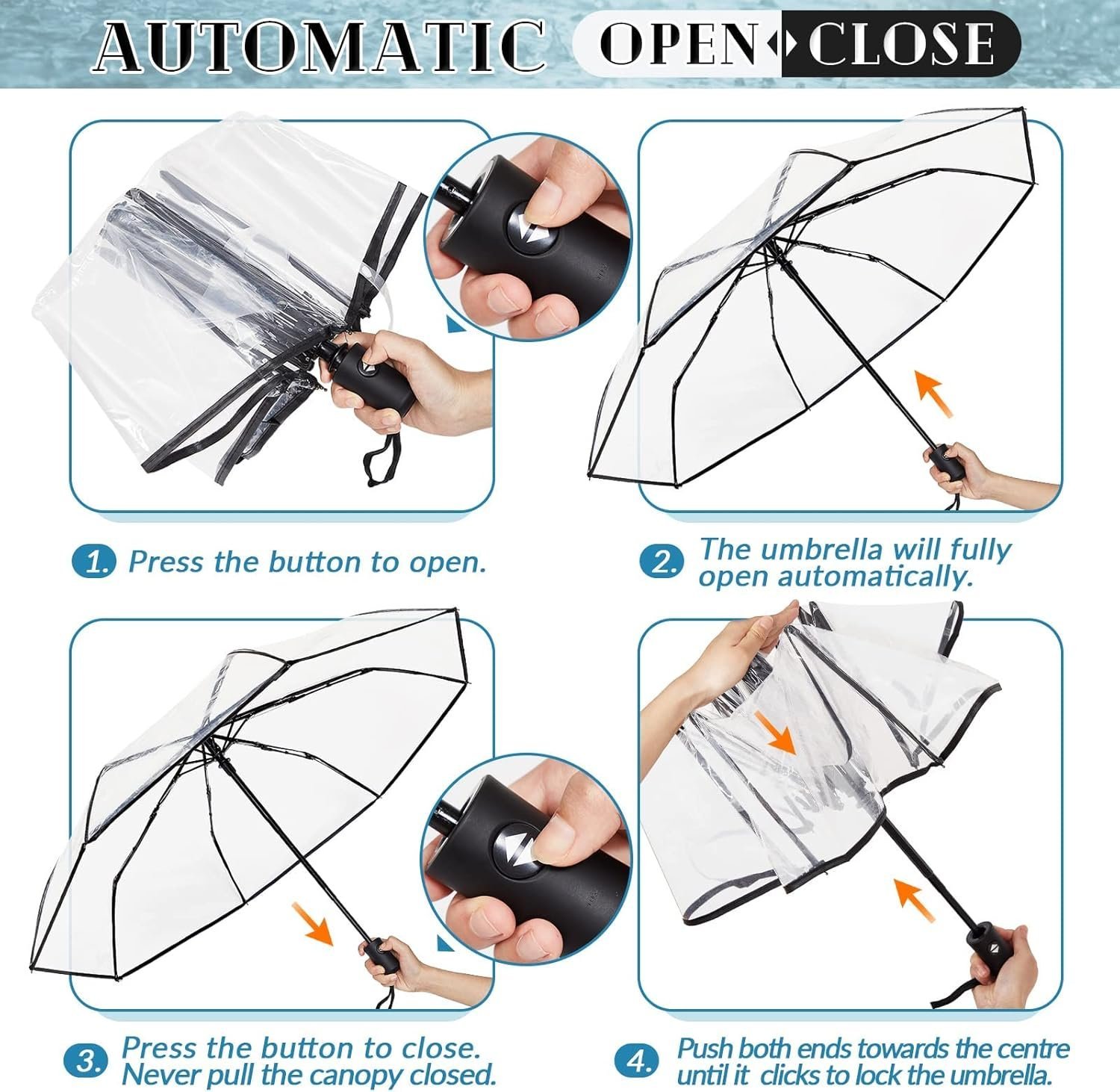 AUTOMATIC OPEN CLOSE

1. Press the button to open.

2. The umbrella will fully open automatically.

3. Press the button to close. Never pull the canopy closed.

4. Push both ends towards the centre until it clicks to lock the umbrella.