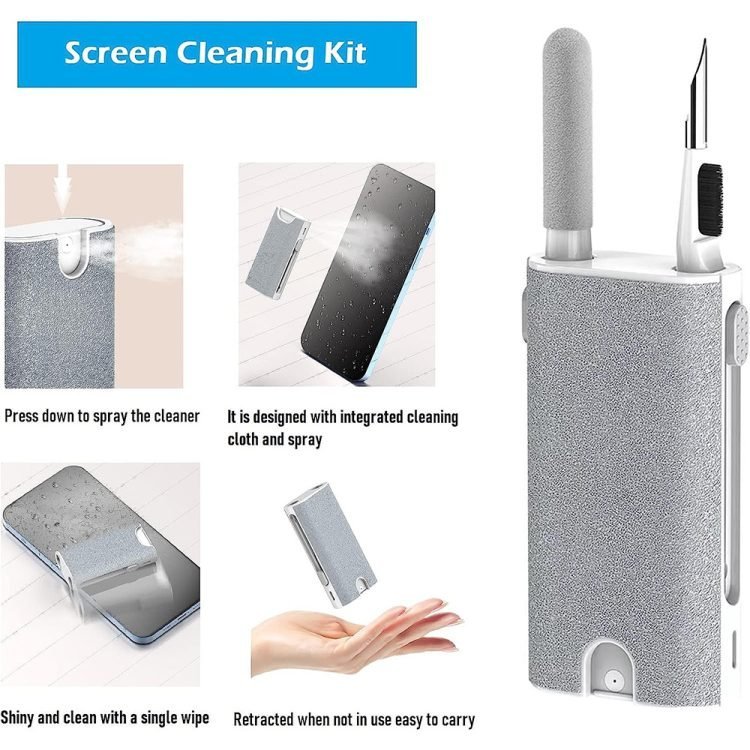 Screen Cleaning Kit

Press down to spray the cleaner

It is designed with integrated cleaning cloth and spray

Shiny and clean with a single wipe

Retracted when not in use easy to carry