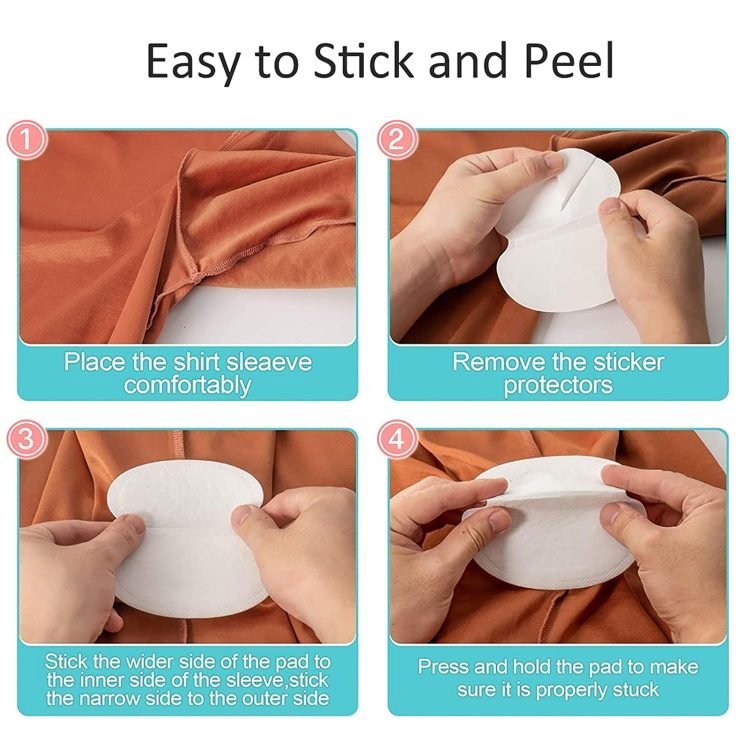 Easy to Stick and Peel

1
Place the shirt sleaeve comfortably

2
Remove the sticker protectors

3
Stick the wider side of the pad to the inner side of the sleeve,stick the narrow side to the outer side

4
Press and hold the pad to make sure it is properly stuck