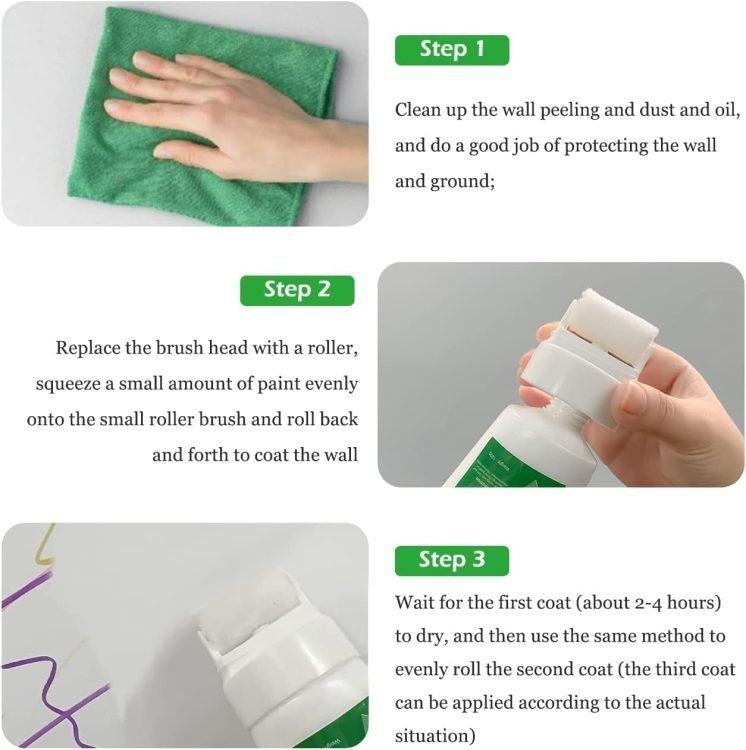 Step 1

Clean up the wall peeling and dust and oil, and do a good job of protecting the wall and ground;

Step 2

Replace the brush head with a roller, squeeze a small amount of paint evenly onto the small roller brush and roll back and forth to coat the wall

Step 3

Wait for the first coat (about 2-4 hours) to dry, and then use the same method to evenly roll the second coat (the third coat can be applied according to the actual situation)