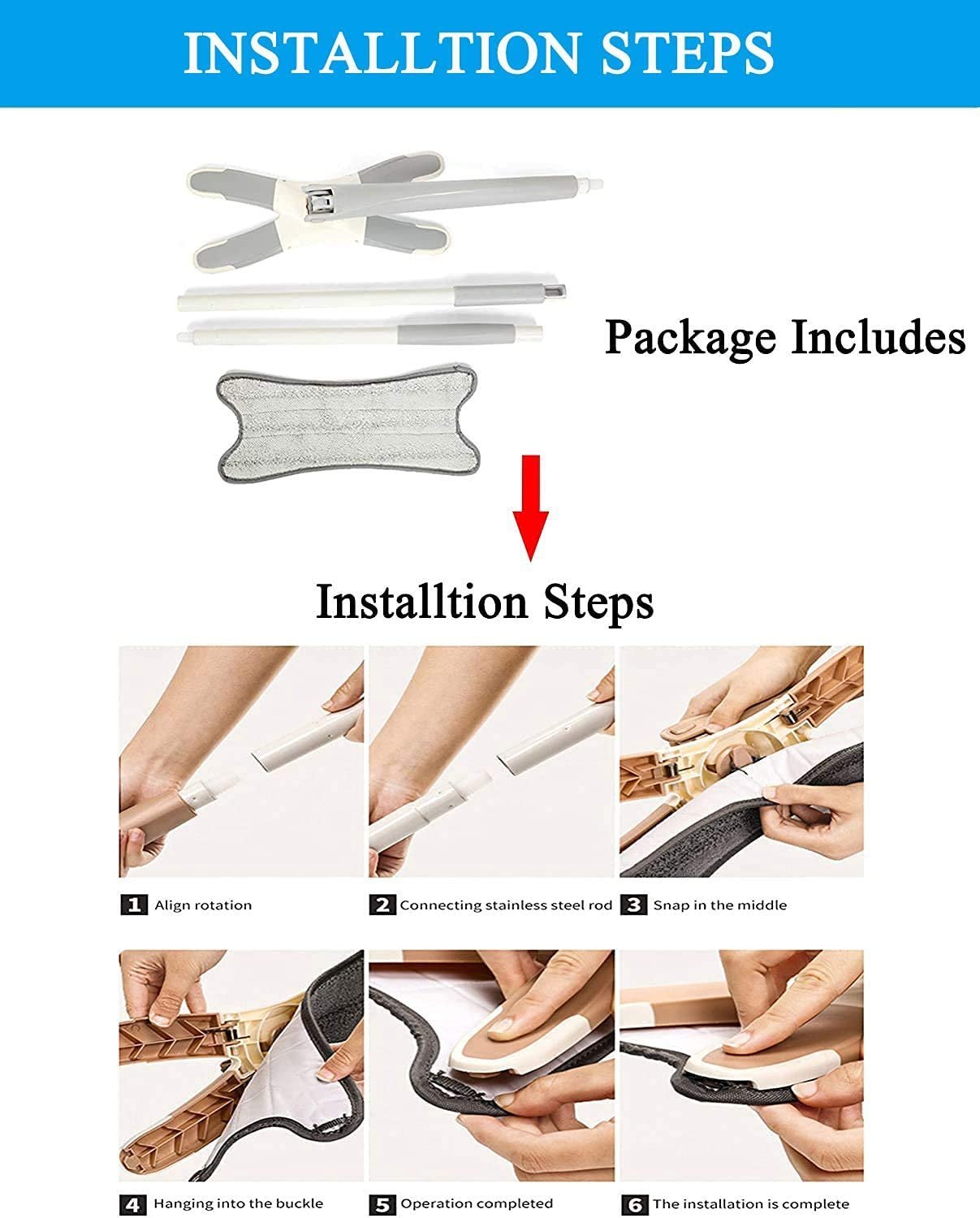 INSTALLTION STEPS

Package Includes

Installtion Steps

1 Align rotation

2 Connecting stainless steel rod

3 Snap in the middle

4 Hanging into the buckle

5 Operation completed

6 The installation is complete