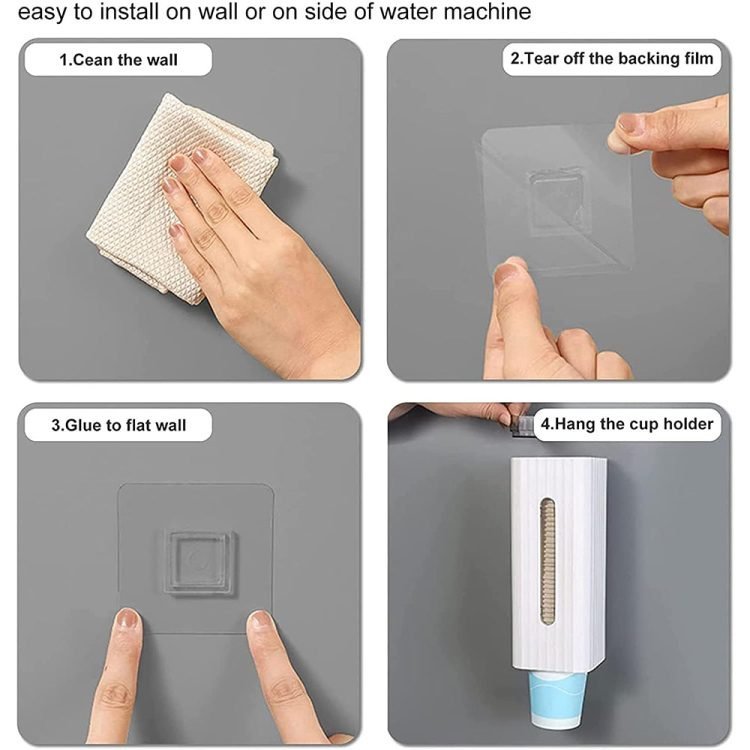 easy to install on wall or on side of water machine

1.Cean the wall

2.Tear off the backing film

3.Glue to flat wall

4.Hang the cup holder