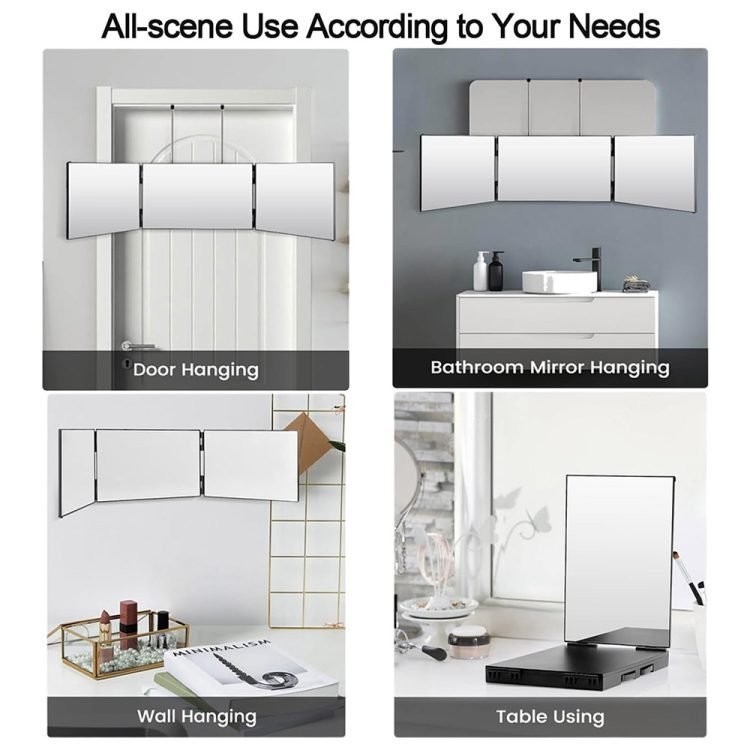 All-scene Use According to Your Needs

Door Hanging

Bathroom Mirror Hanging

MINIMALISM

Wall Hanging

Table Using