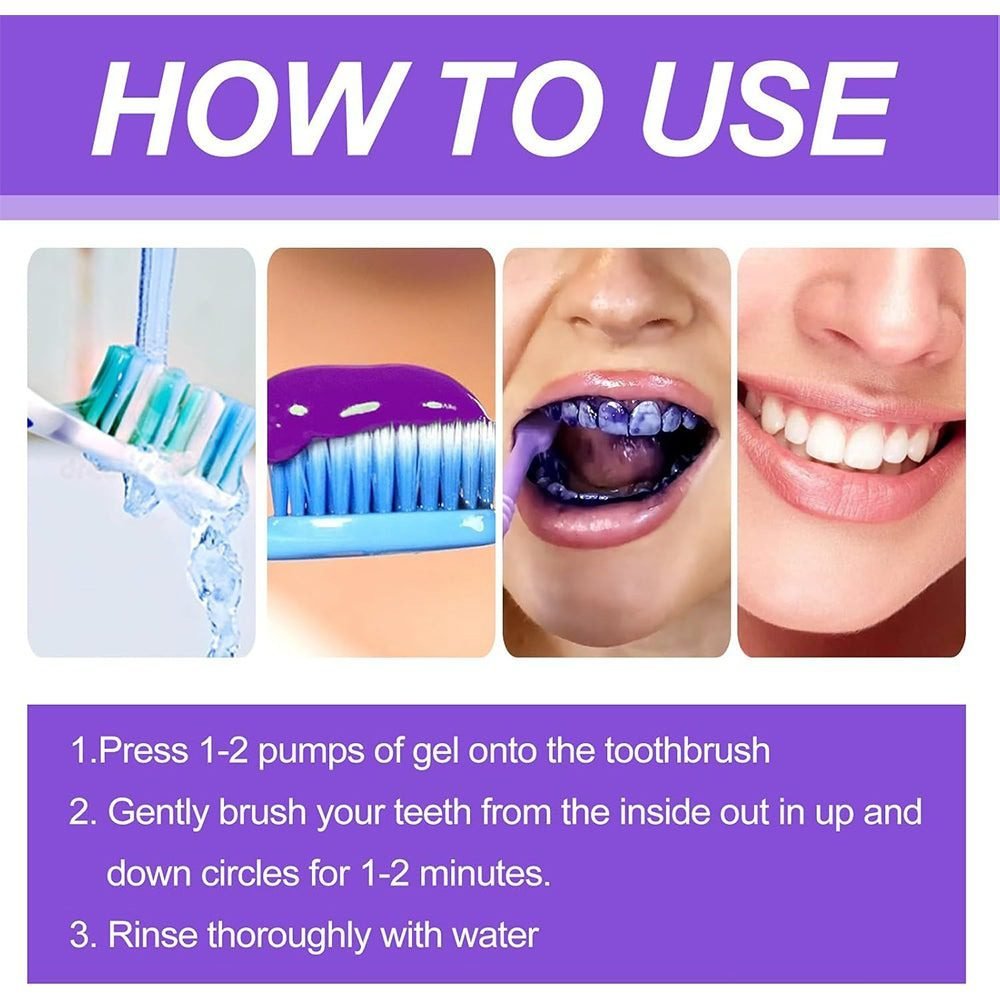 HOW TO USE

1.Press 1-2 pumps of gel onto the toothbrush

2. Gently brush your teeth from the inside out in up and down circles for 1-2 minutes.

3. Rinse thoroughly with water