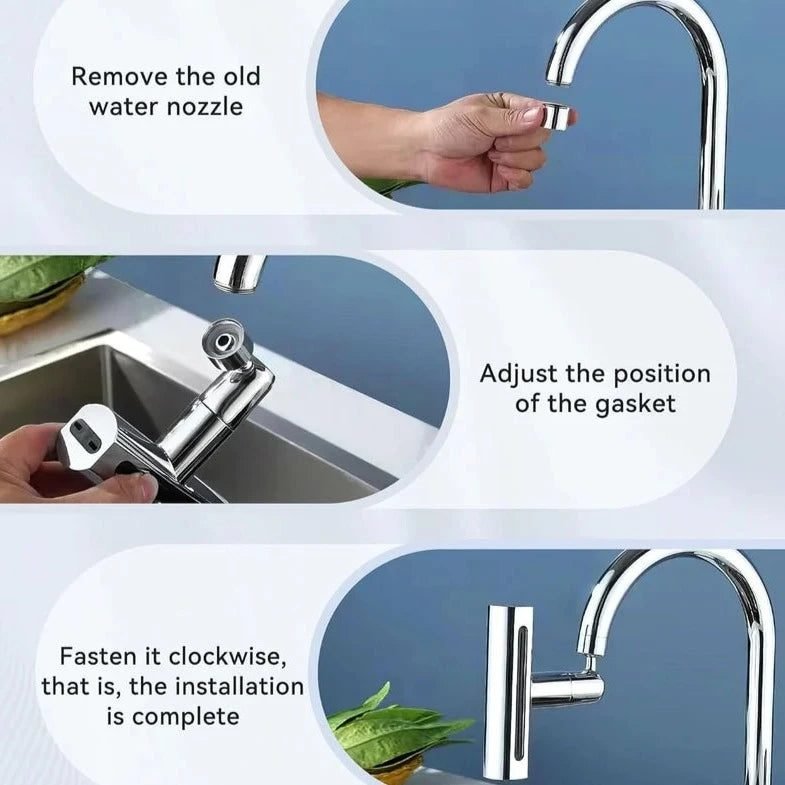 Remove the old water nozzle

Adjust the position of the gasket

Fasten it clockwise, that is, the installation is complete