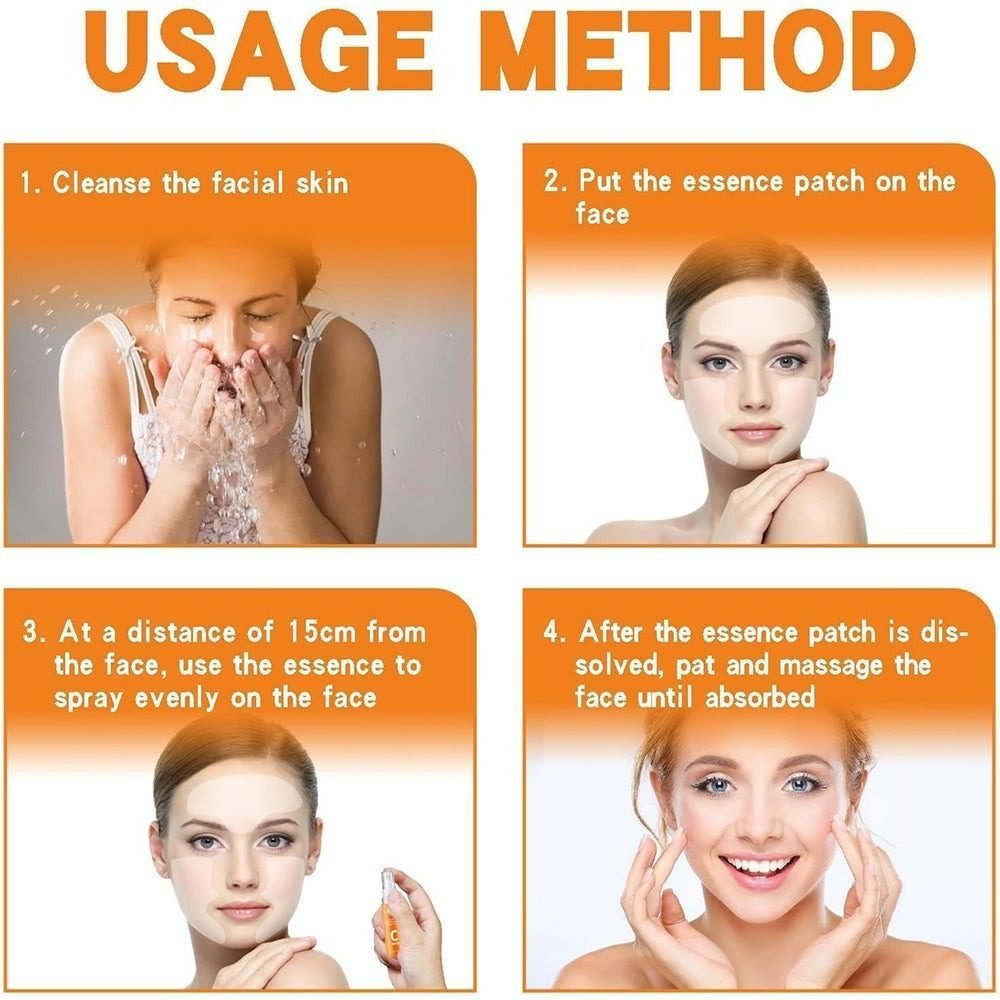 USAGE METHOD

1. Cleanse the facial skin

2. Put the essence patch on the face

3. At a distance of 15cm from the face, use the essence to spray evenly on the face

4. After the essence patch is dissolved, pat and massage the face until absorbed