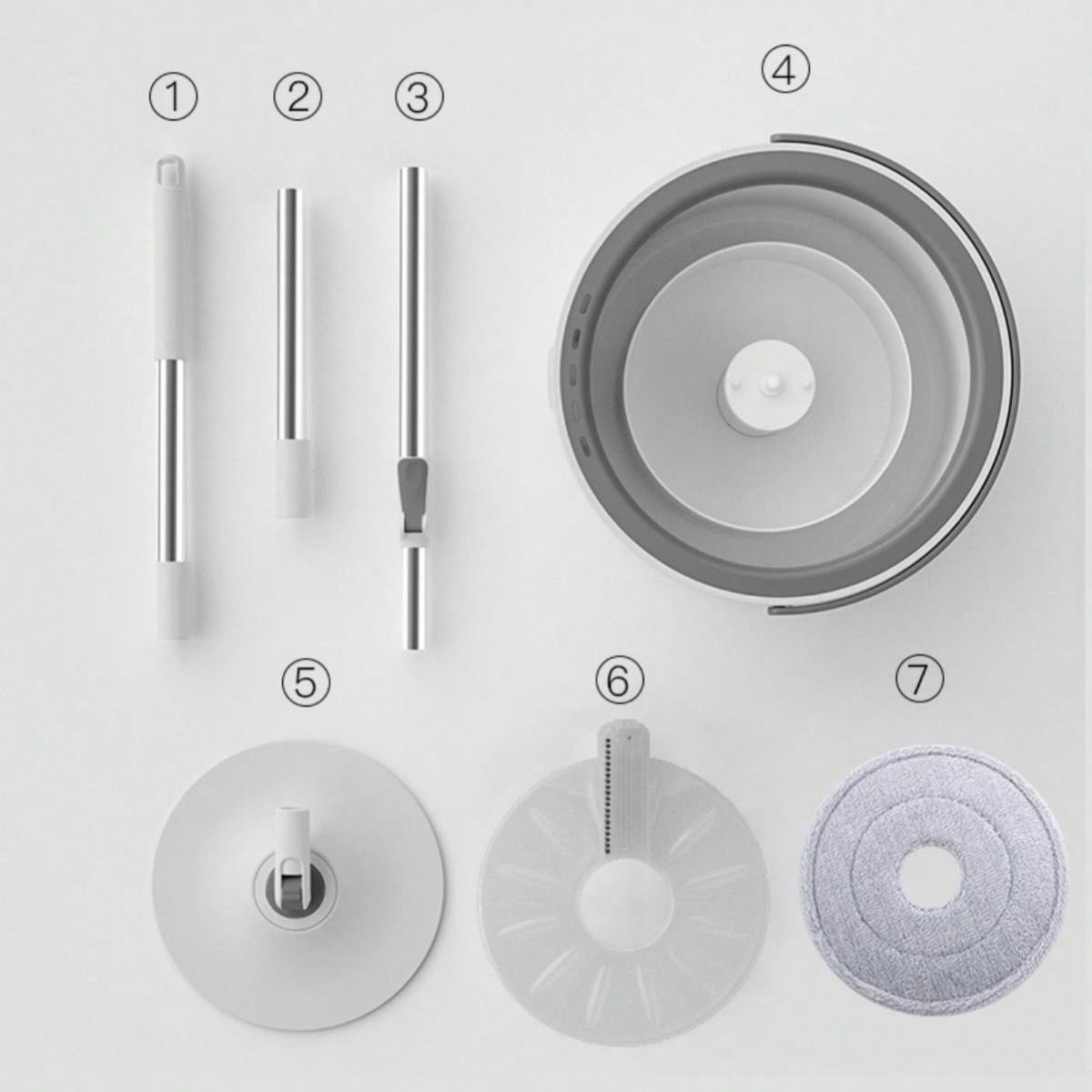 ①
②
③
④
⑤
⑥
⑦